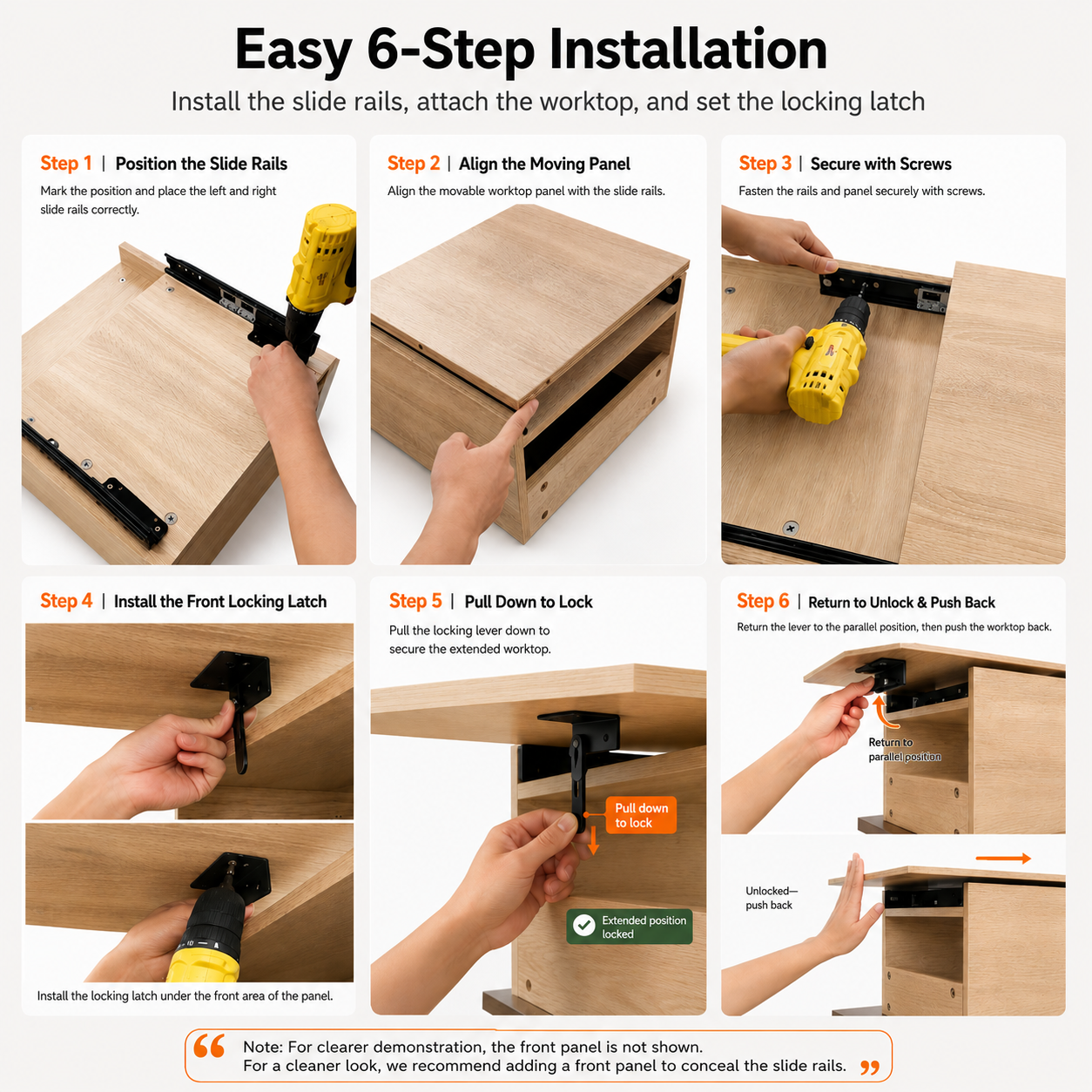 Easy 6-Step Installation

Install the slide rails, attach the worktop, and set the locking latch

Step 1 | Position the Slide Rails

Mark the position and place the left and right slide rails correctly.

Step 2 | Align the Moving Panel

Align the movable worktop panel with the slide rails.

Step 3 | Secure with Screws

Fasten the rails and panel securely with screws.

Step 4 | Install the Front Locking Latch

Install the locking latch under the front area of the panel.

Step 5 | Pull Down to Lock

Pull the locking lever down to secure the extended worktop.

Pull down to lock

Extended position locked

Step 6 | Return to Unlock & Push Back

Return the lever to the parallel position, then push the worktop back.

Return to parallel position

Unlocked— push back

Note: For clearer demonstration, the front panel is not shown.
For a cleaner look, we recommend adding a front panel to conceal the slide rails.